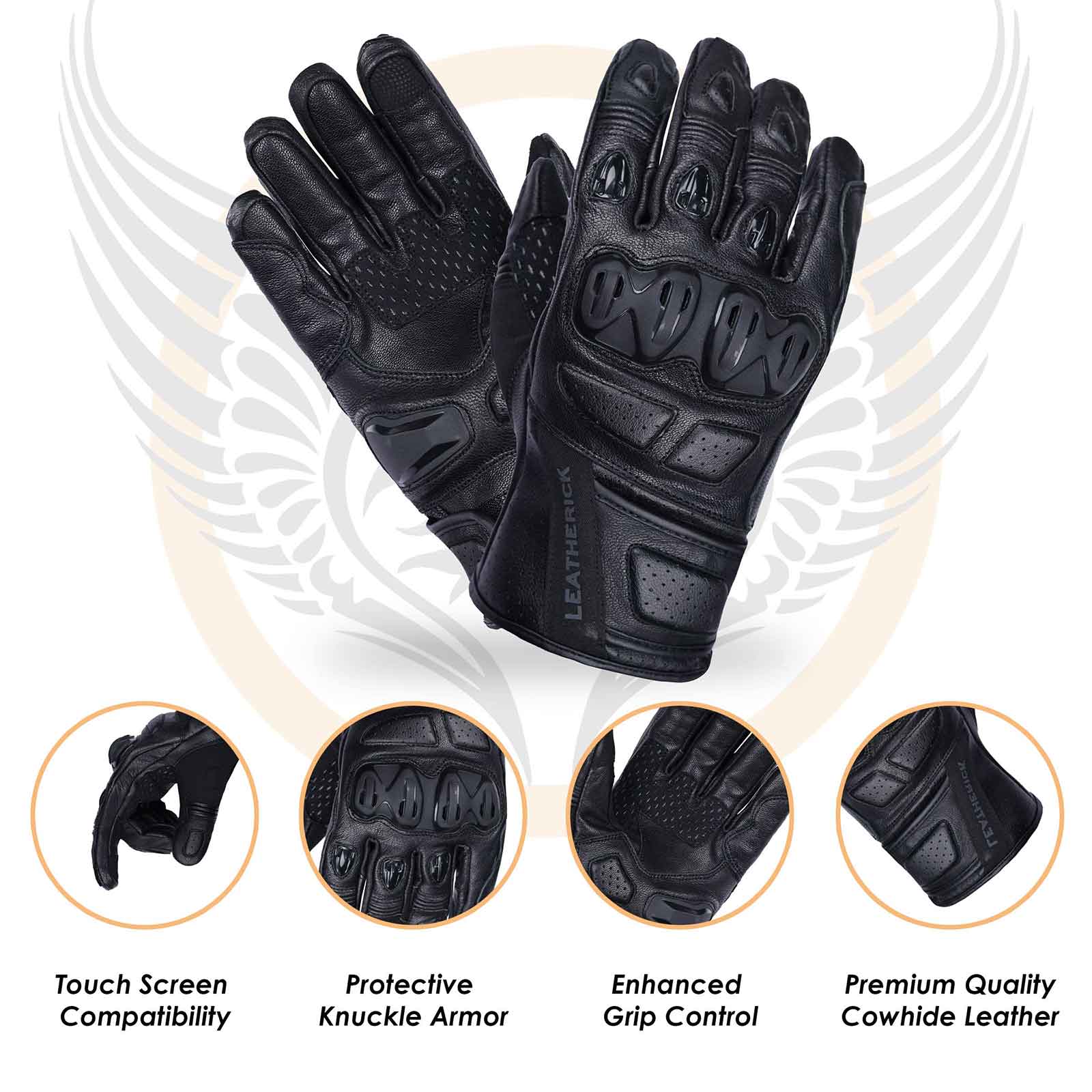 LEATHERICK

LEATHERICK

Touch Screen Compatibility

Protective Knuckle Armor

Enhanced Grip Control

Premium Quality Cowhide Leather